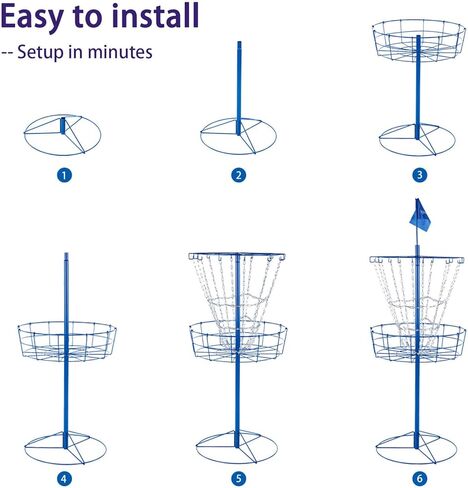 Easy to install
-- Setup in minutes

1

2

3

4

5

6