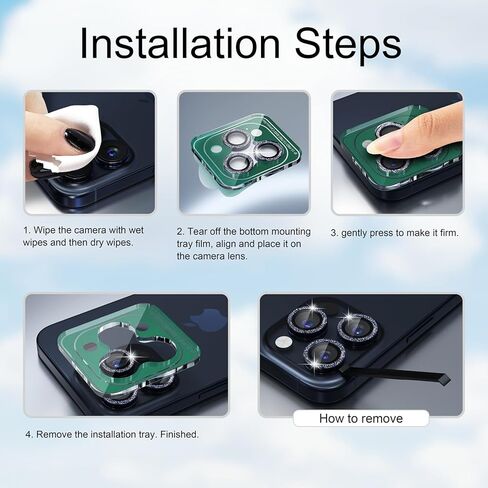 Installation Steps

1. Wipe the camera with wet wipes and then dry wipes.

2. Tear off the bottom mounting tray film, align and place it on the camera lens.

3. gently press to make it firm.

4. Remove the installation tray. Finished.

How to remove