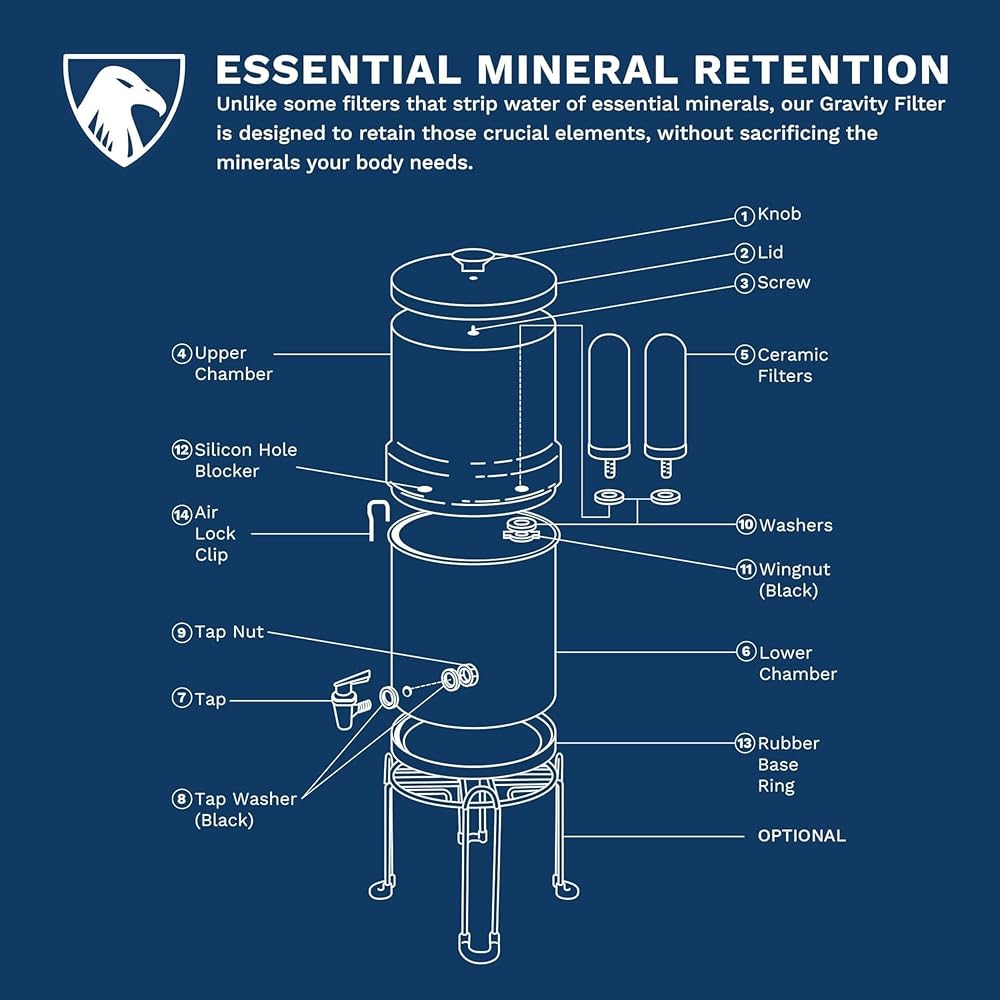 ESSENTIAL MINERAL RETENTION

Unlike some filters that strip water of essential minerals, our Gravity Filter is designed to retain those crucial elements, without sacrificing the minerals your body needs.

1 Knob
2 Lid
3 Screw
4 Upper Chamber
5 Ceramic Filters
12 Silicon Hole Blocker
14 Air Lock Clip
10 Washers
11 Wingnut (Black)
9 Tap Nut
6 Lower Chamber
7 Tap
13 Rubber Base Ring
8 Tap Washer (Black)
OPTIONAL