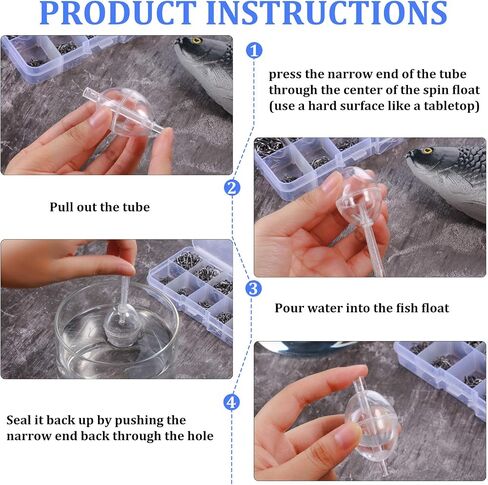 PRODUCT INSTRUCTIONS

1

press the narrow end of the tube through the center of the spin float (use a hard surface like a tabletop)

2

Pull out the tube

3

Pour water into the fish float

4

Seal it back up by pushing the narrow end back through the hole