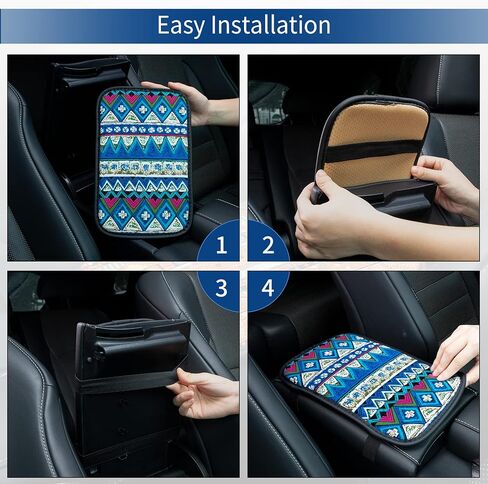 Easy Installation

1

2

3

4