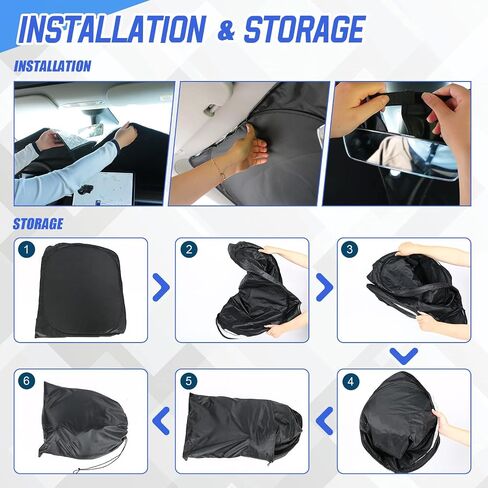 INSTALLATION & STORAGE

INSTALLATION

STORAGE

1

2

3

4

5

6