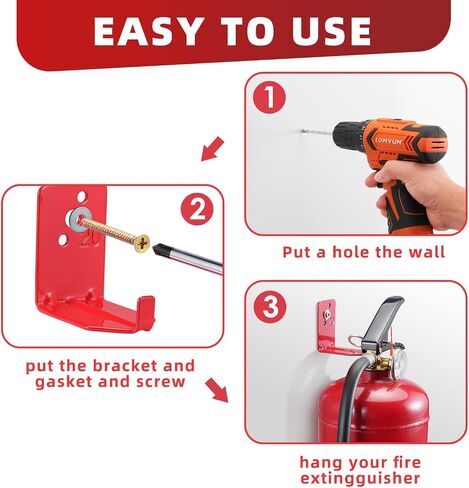 EASY TO USE

1

LOMVUM

Put a hole the wall

2

20

put the bracket and gasket and screw

3

hang your fire extingguisher