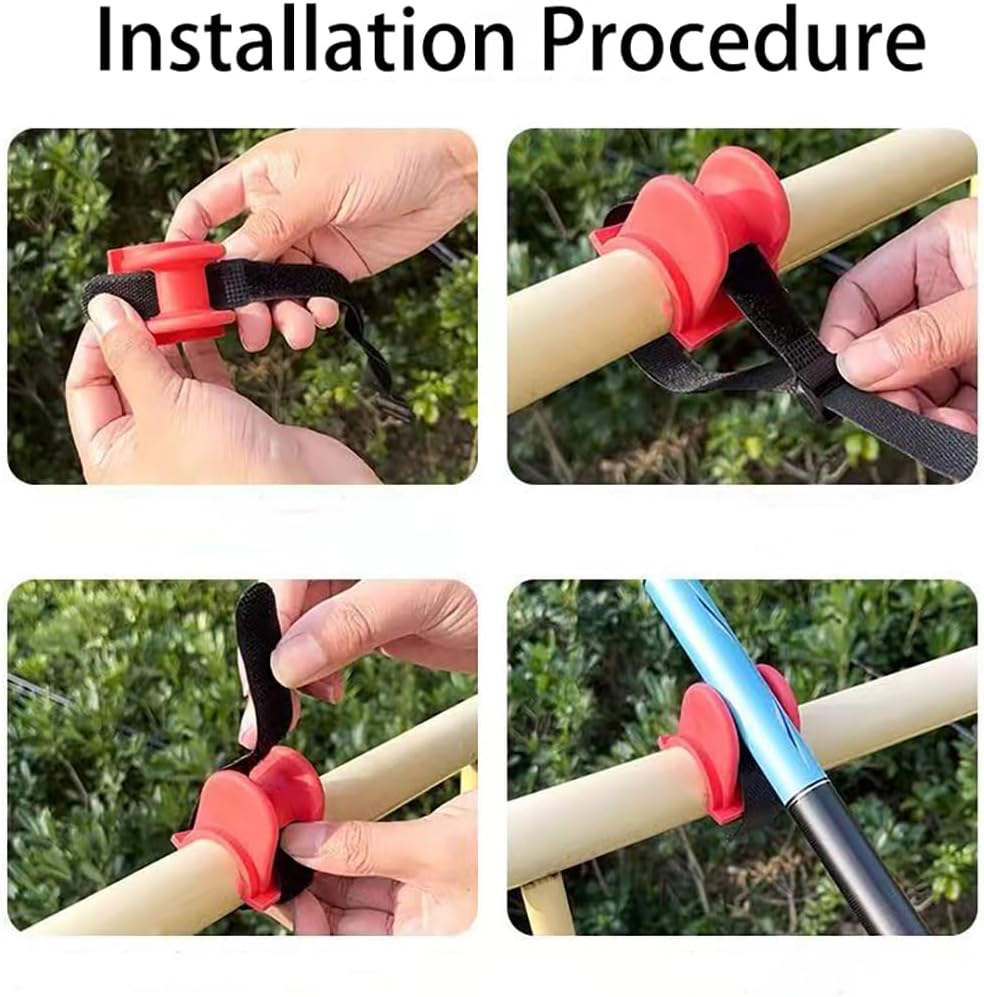 Installation Procedure