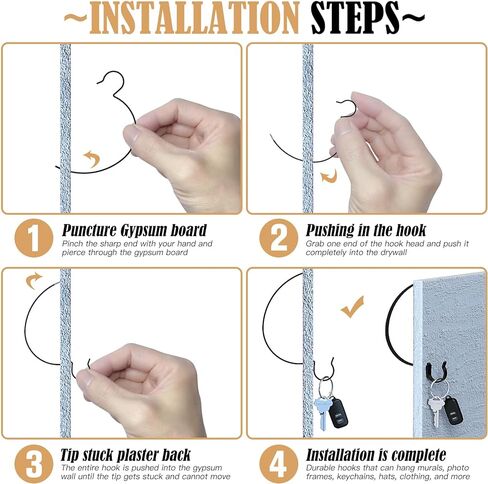 ~INSTALLATION STEPS~

1
Puncture Gypsum board
Pinch the sharp end with your hand and pierce through the gypsum board

2
Pushing in the hook
Grab one end of the hook head and push it completely into the drywall

3
Tip stuck plaster back
The entire hook is pushed into the gypsum wall until the tip gets stuck and cannot move

4
Installation is complete
Durable hooks that can hang murals, photo frames, keychains, hats, clothing, and more