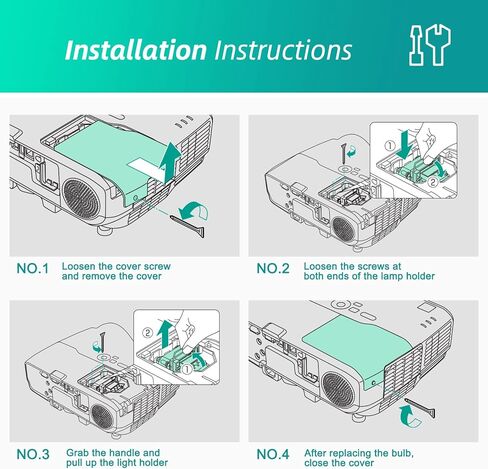 Installation Instructions

①
②

NO.1 Loosen the cover screw and remove the cover

NO.2 Loosen the screws at both ends of the lamp holder

②
①

NO.3 Grab the handle and pull up the light holder

NO.4 After replacing the bulb, close the cover