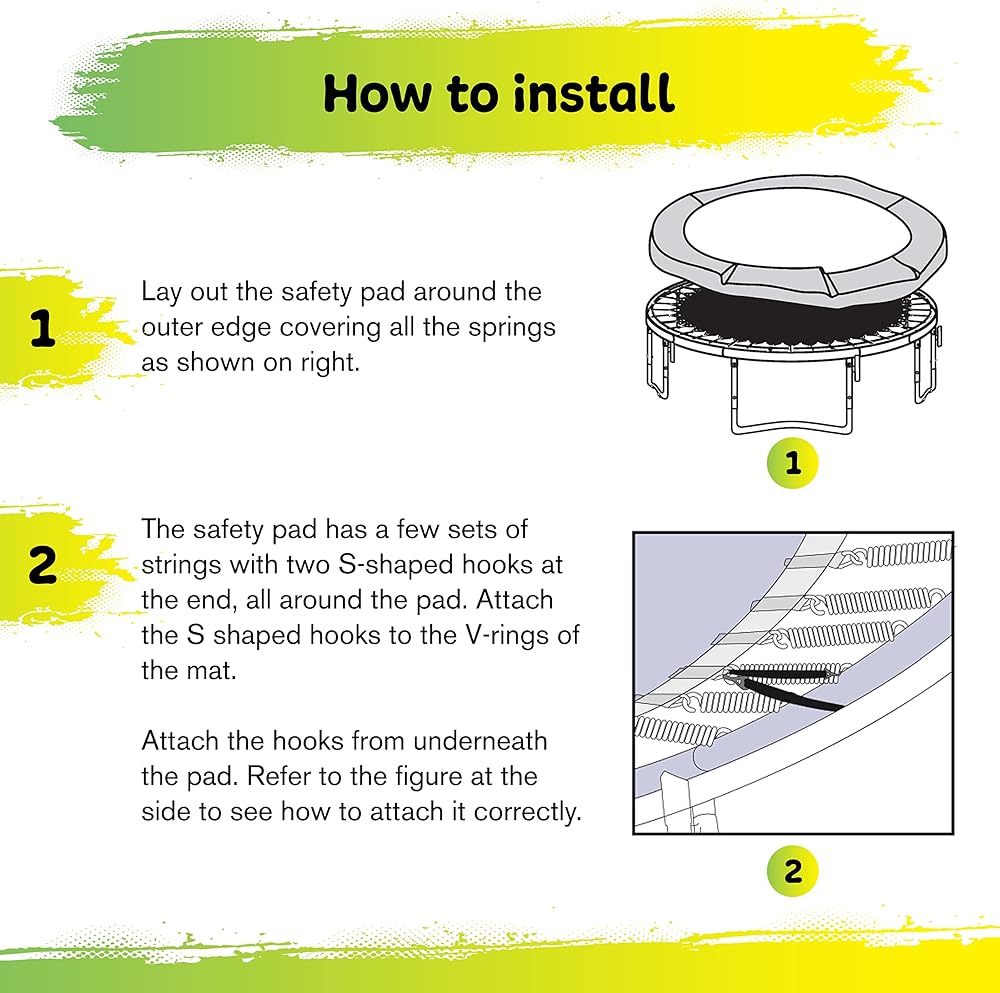 How to install

1

Lay out the safety pad around the outer edge covering all the springs as shown on right.

1

2

The safety pad has a few sets of strings with two S-shaped hooks at the end, all around the pad. Attach the S shaped hooks to the V-rings of the mat.

Attach the hooks from underneath the pad. Refer to the figure at the side to see how to attach it correctly.

2