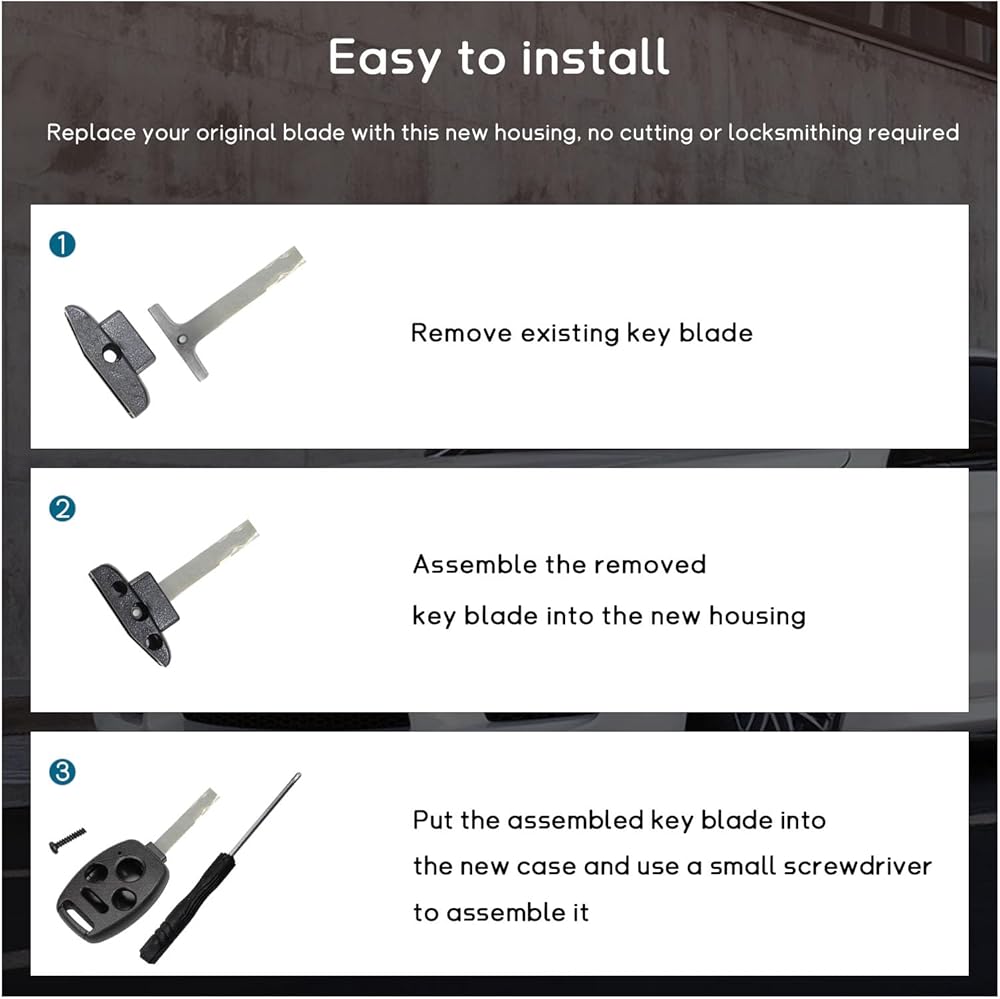 Easy to install

Replace your original blade with this new housing, no cutting or locksmithing required

1

Remove existing key blade

2

Assemble the removed key blade into the new housing

3

Put the assembled key blade into the new case and use a small screwdriver to assemble it