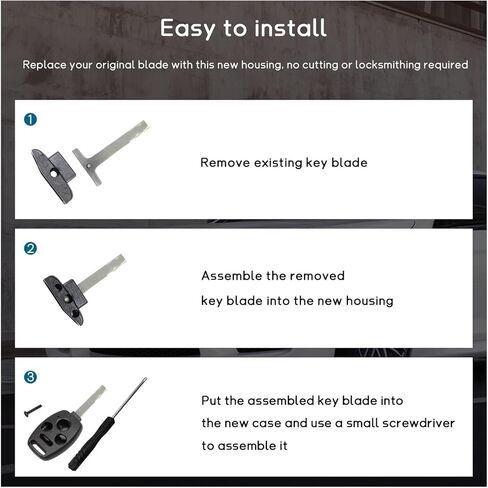 Easy to install

Replace your original blade with this new housing, no cutting or locksmithing required

1

Remove existing key blade

2

Assemble the removed key blade into the new housing

3

Put the assembled key blade into the new case and use a small screwdriver to assemble it