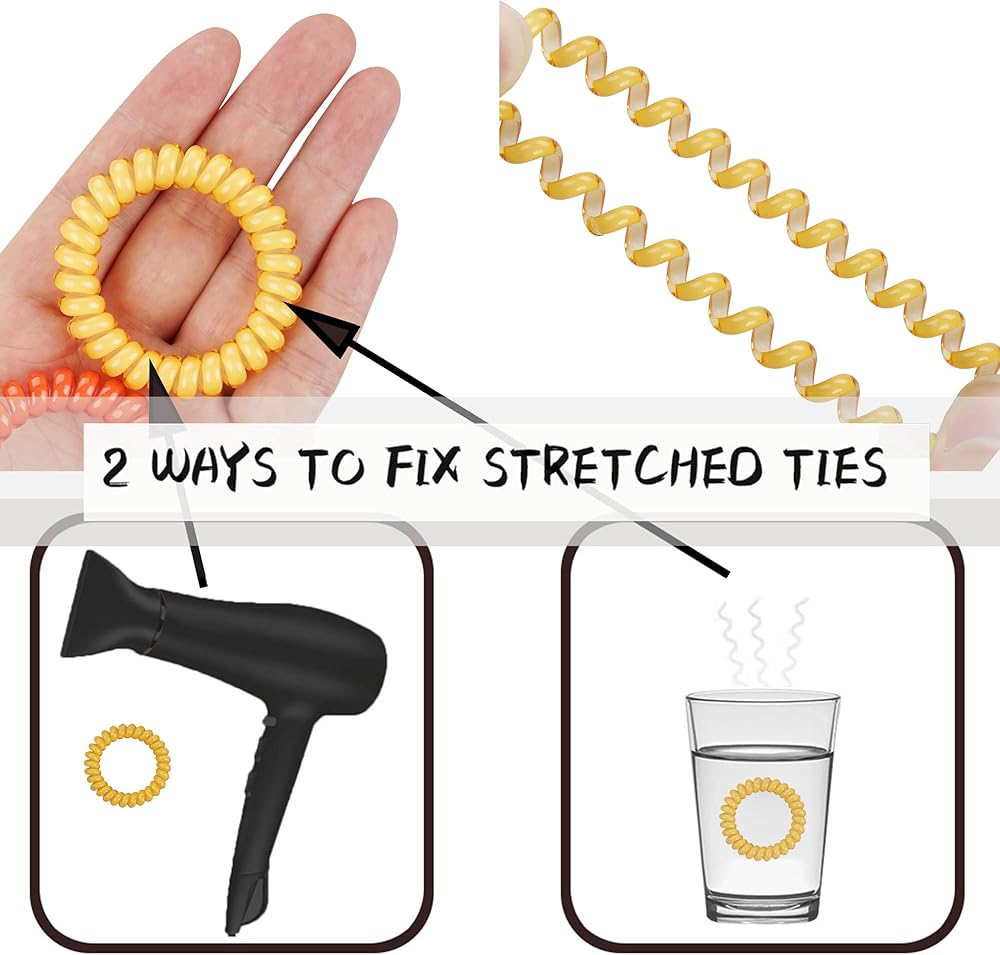 2 WAYS TO FIX STRETCHED TIES