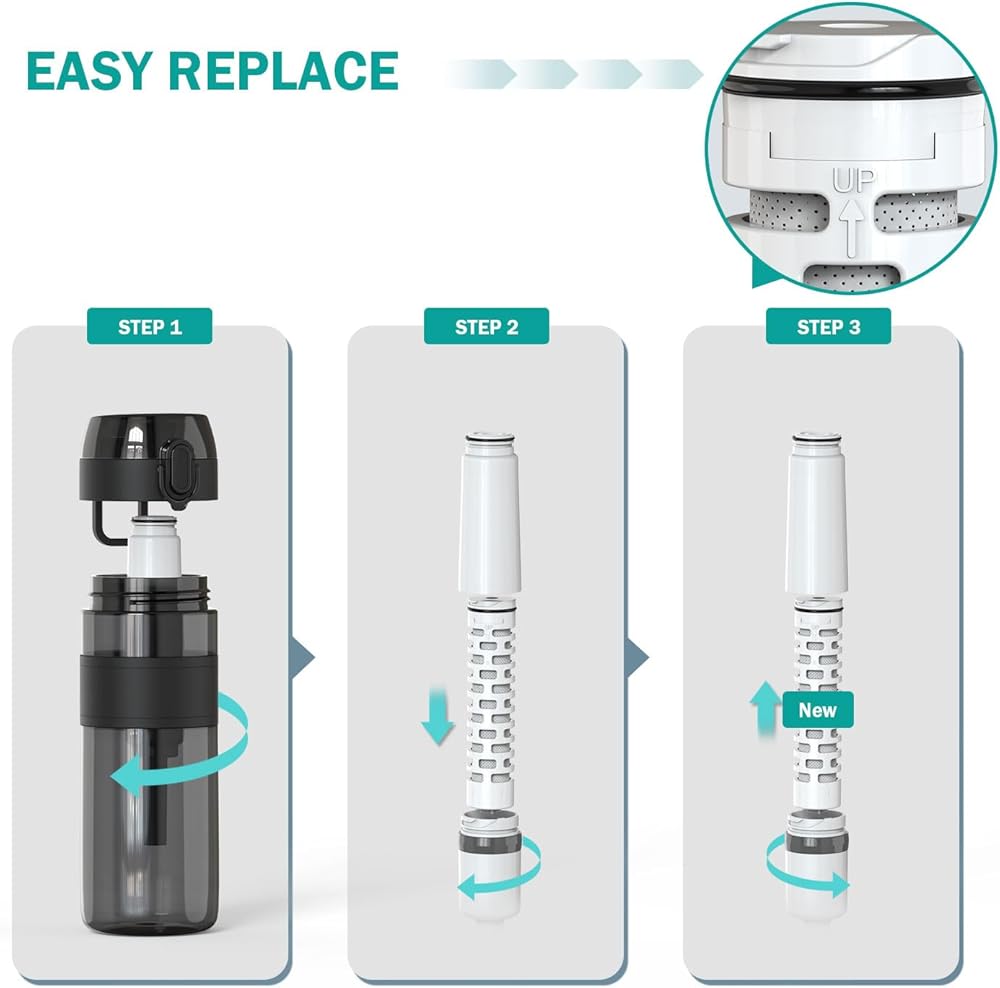 EASY REPLACE

UP

STEP 1

STEP 2

STEP 3

New