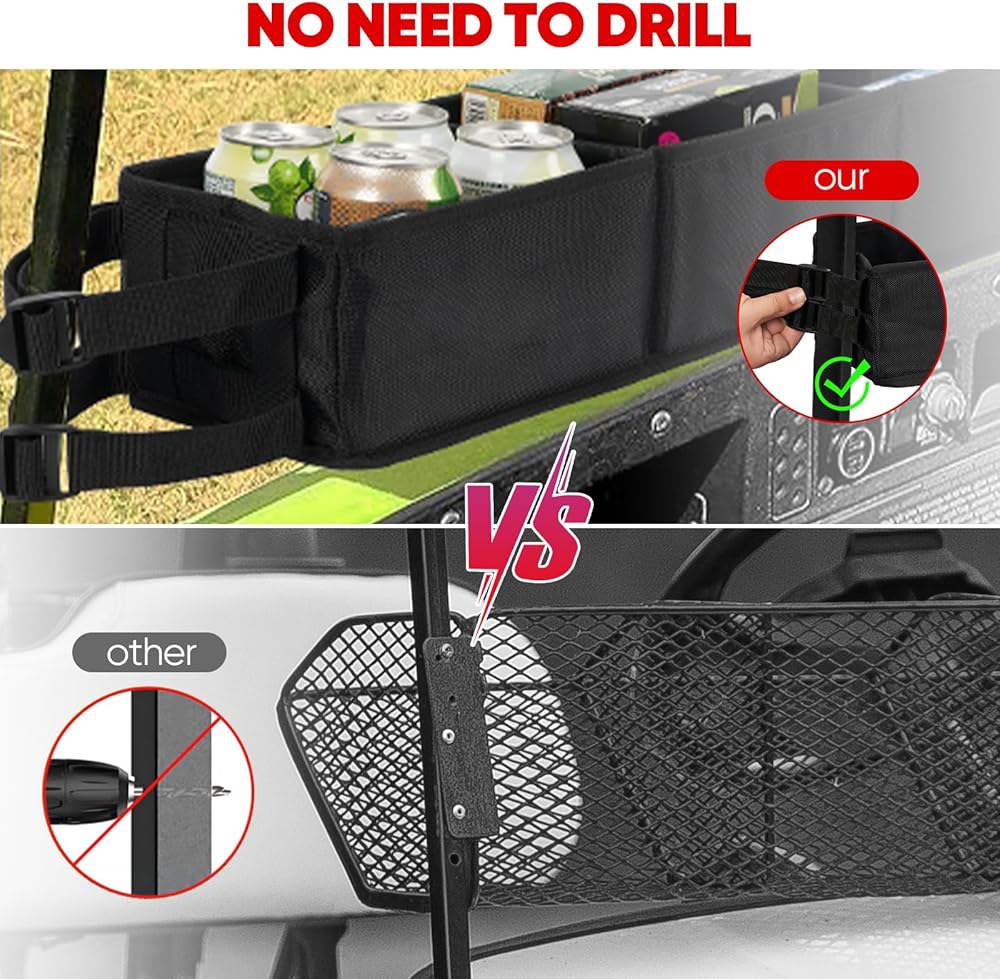 NO NEED TO DRILL

our

VS

other