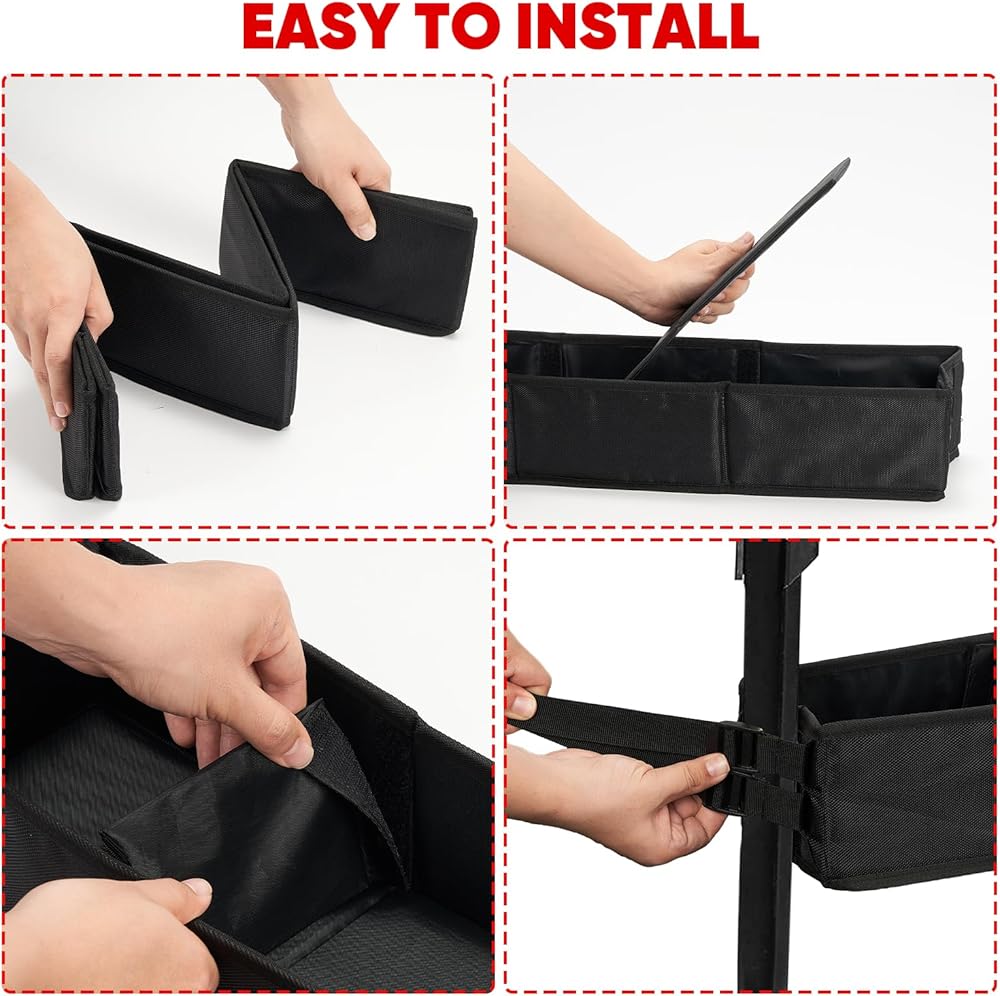 EASY TO INSTALL