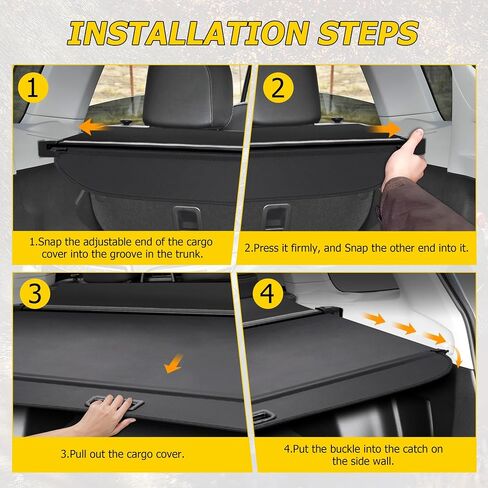 INSTALLATION STEPS

1

1.Snap the adjustable end of the cargo cover into the groove in the trunk.

2

2.Press it firmly, and Snap the other end into it.

3

3.Pull out the cargo cover.

4

4.Put the buckle into the catch on the side wall.