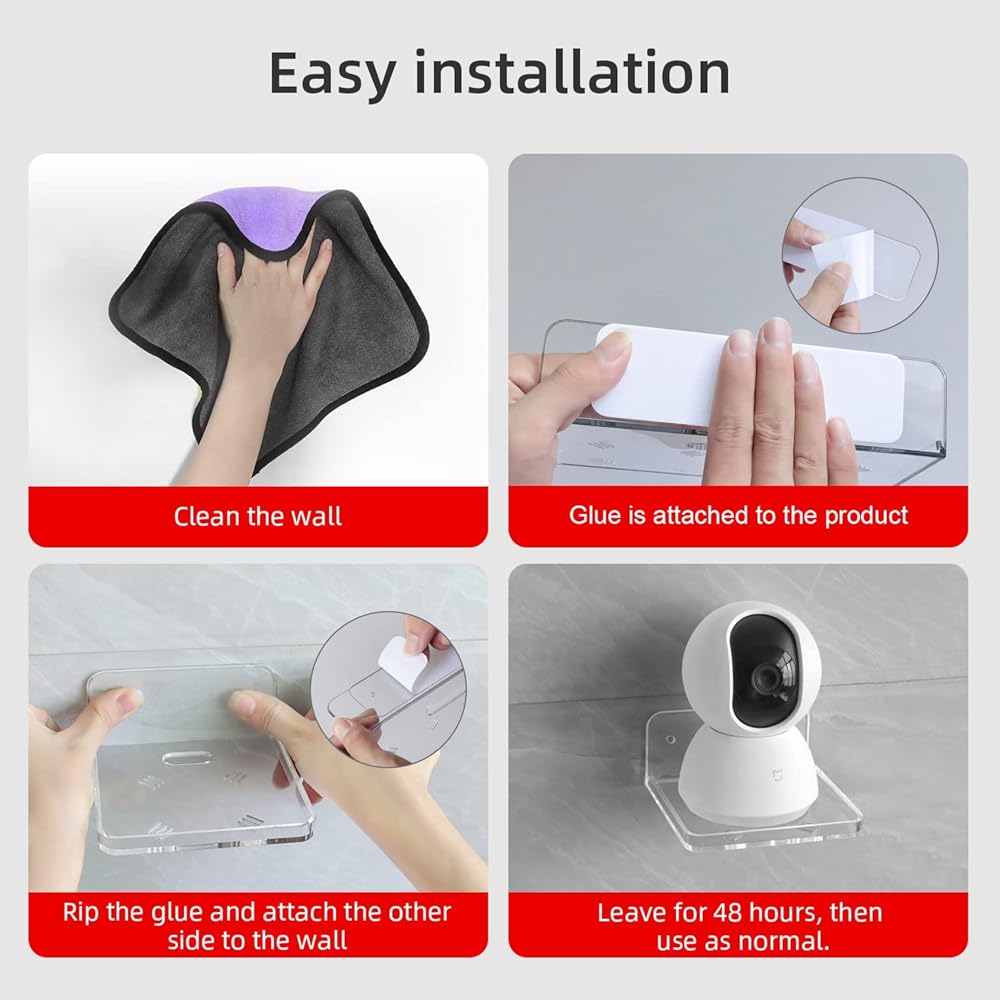 Easy installation

Clean the wall

Glue is attached to the product

Rip the glue and attach the other side to the wall

Leave for 48 hours, then use as normal.