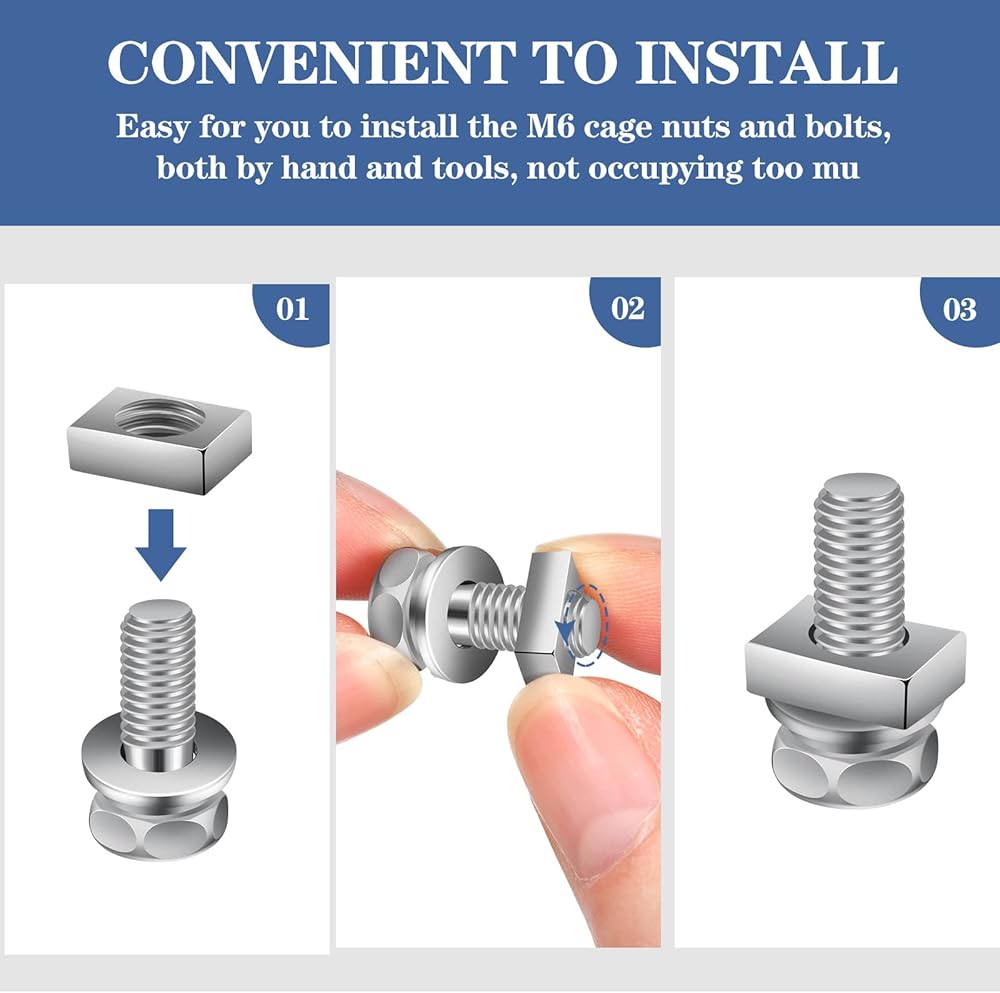 CONVENIENT TO INSTALL

Easy for you to install the M6 cage nuts and bolts, both by hand and tools, not occupying too mu

01

02

03