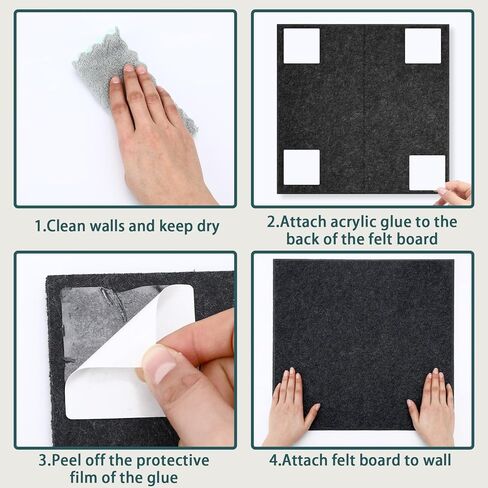 1.Clean walls and keep dry

2.Attach acrylic glue to the back of the felt board

3.Peel off the protective film of the glue

4.Attach felt board to wall