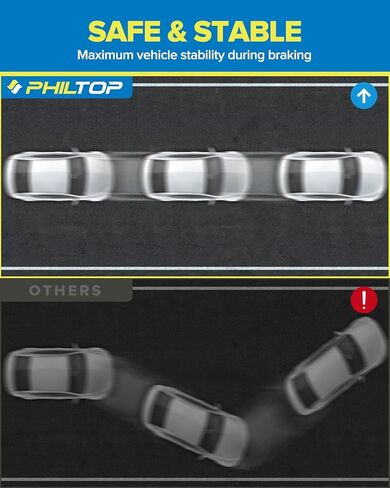 SAFE & STABLE
Maximum vehicle stability during braking

PHILTOP

OTHERS

!