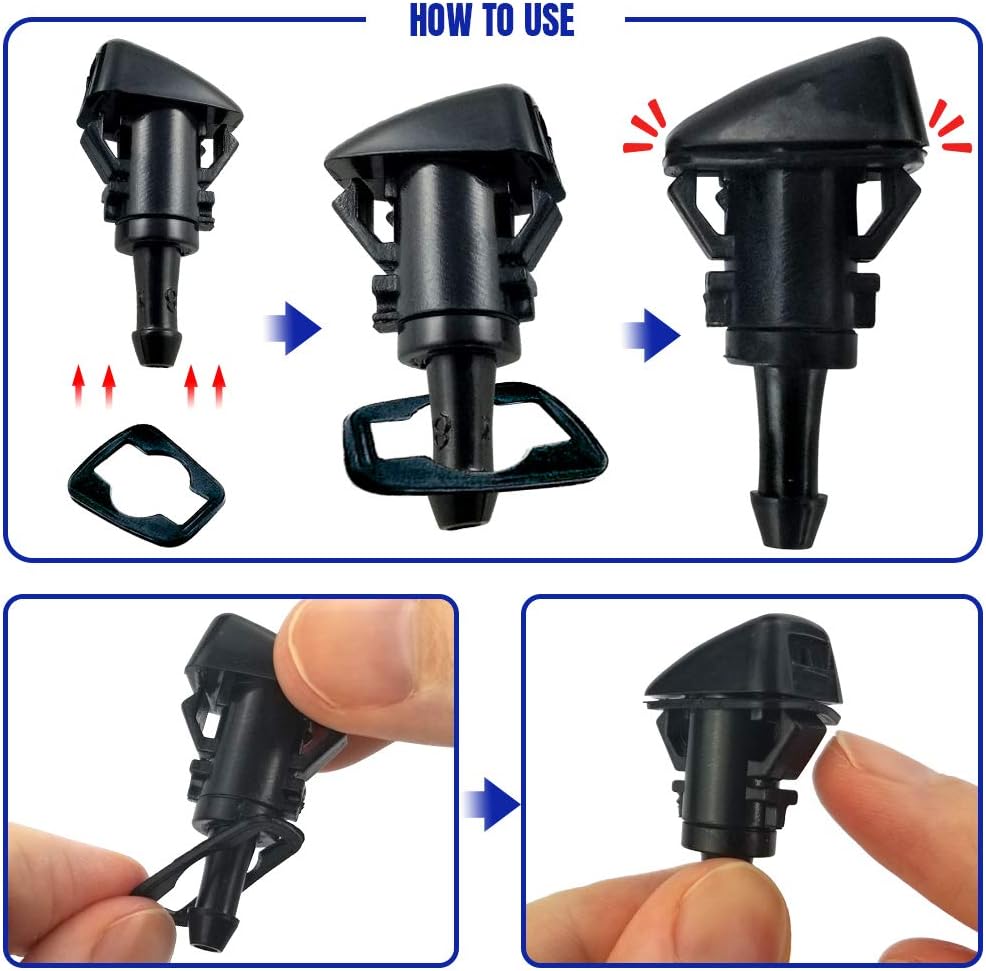 HOW TO USE