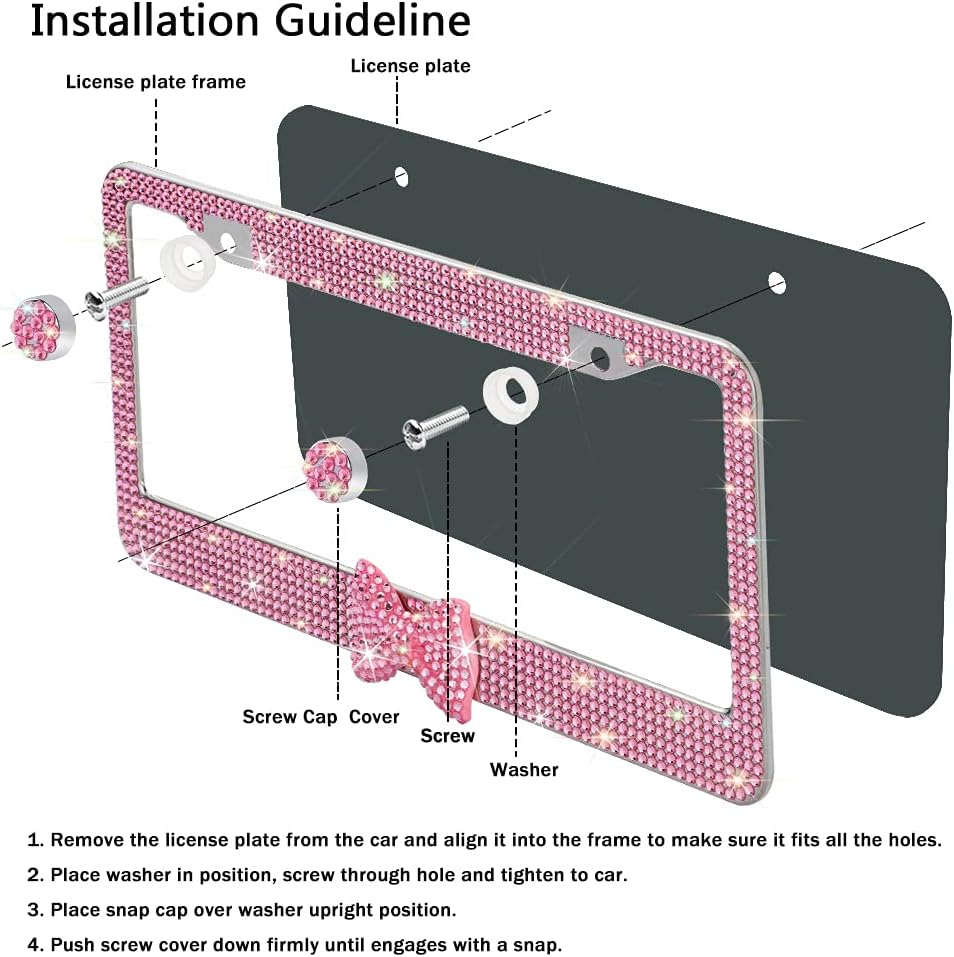 Installation Guideline

License plate frame

License plate

Screw Cap Cover

Screw

Washer

1. Remove the license plate from the car and align it into the frame to make sure it fits all the holes.

2. Place washer in position, screw through hole and tighten to car.

3. Place snap cap over washer upright position.

4. Push screw cover down firmly until engages with a snap.