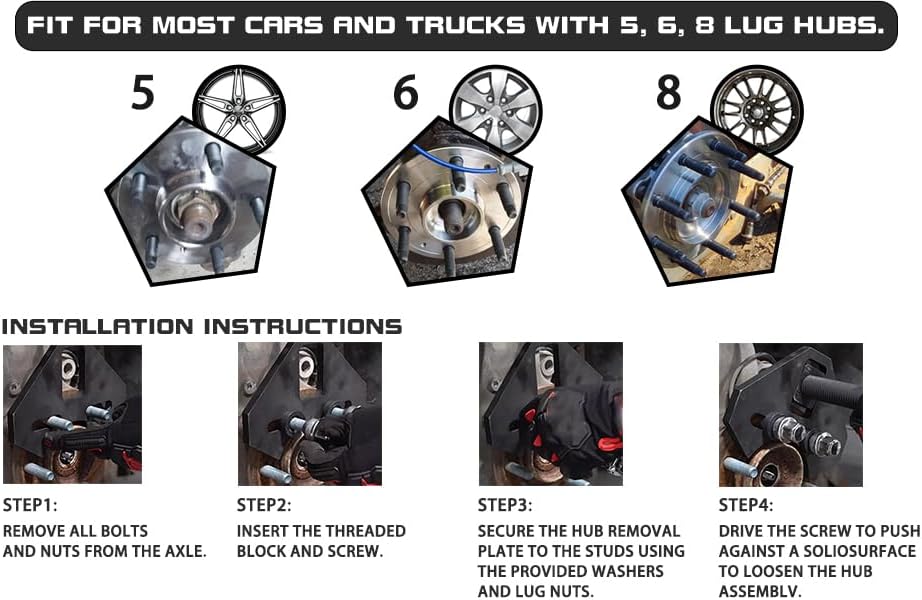 FIT FOR MOST CARS AND TRUCKS WITH 5, 6, 8 LUG HUBS.

5

6

8

INSTALLATION INSTRUCTIONS

STEP1:
REMOVE ALL BOLTS AND NUTS FROM THE AXLE.

STEP2:
INSERT THE THREADED BLOCK AND SCREW.

STEP3:
SECURE THE HUB REMOVAL PLATE TO THE STUDS USING THE PROVIDED WASHERS AND LUG NUTS.

STEP4:
DRIVE THE SCREW TO PUSH AGAINST A SOLIOSURFACE TO LOOSEN THE HUB ASSEMBLV.