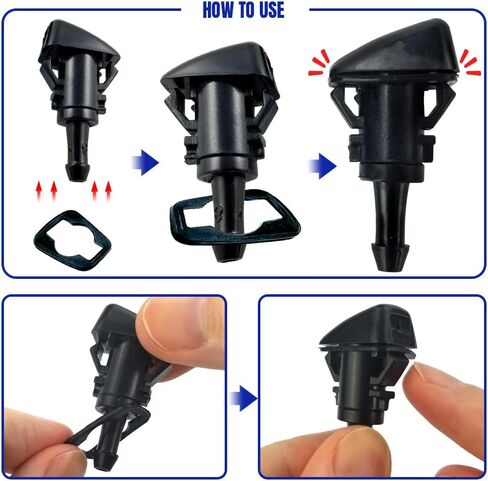 HOW TO USE