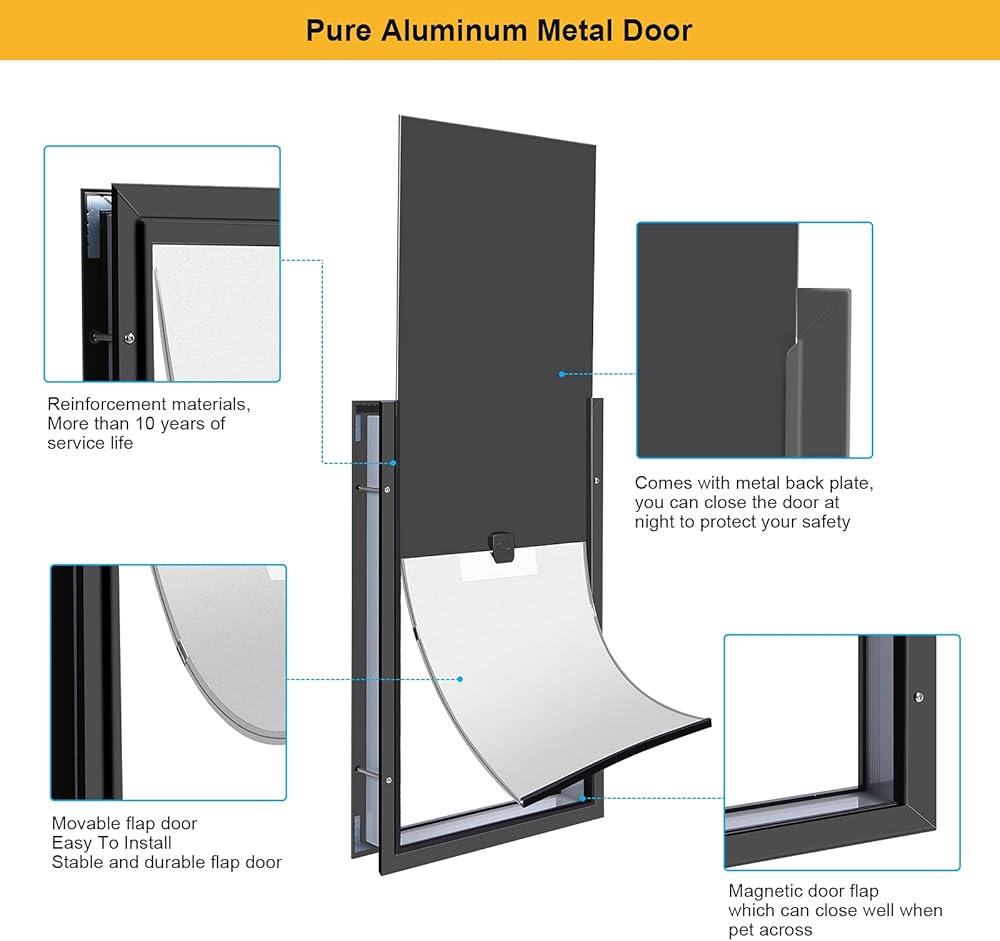 Pure Aluminum Metal Door

Reinforcement materials, More than 10 years of service life

Comes with metal back plate, you can close the door at night to protect your safety

Movable flap door
Easy To Install
Stable and durable flap door

Magnetic door flap which can close well when pet across