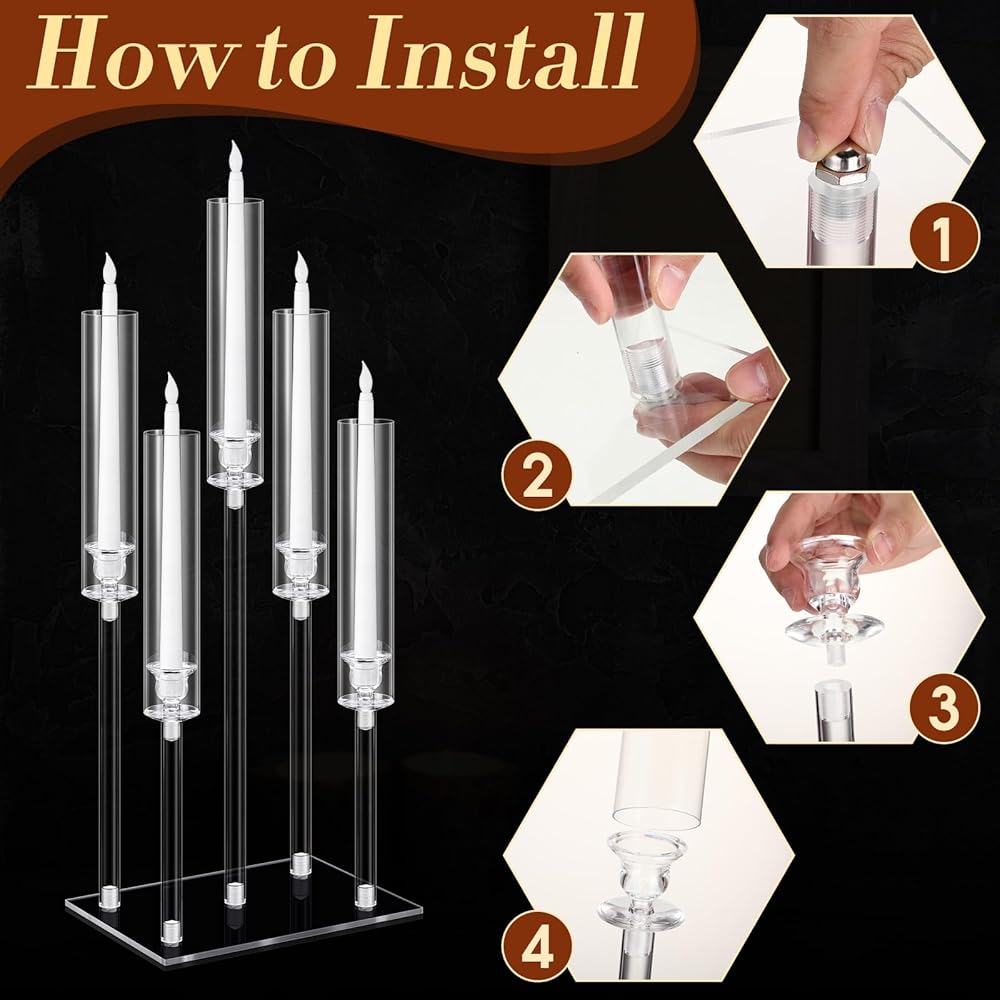 How to Install

1

2

3

4