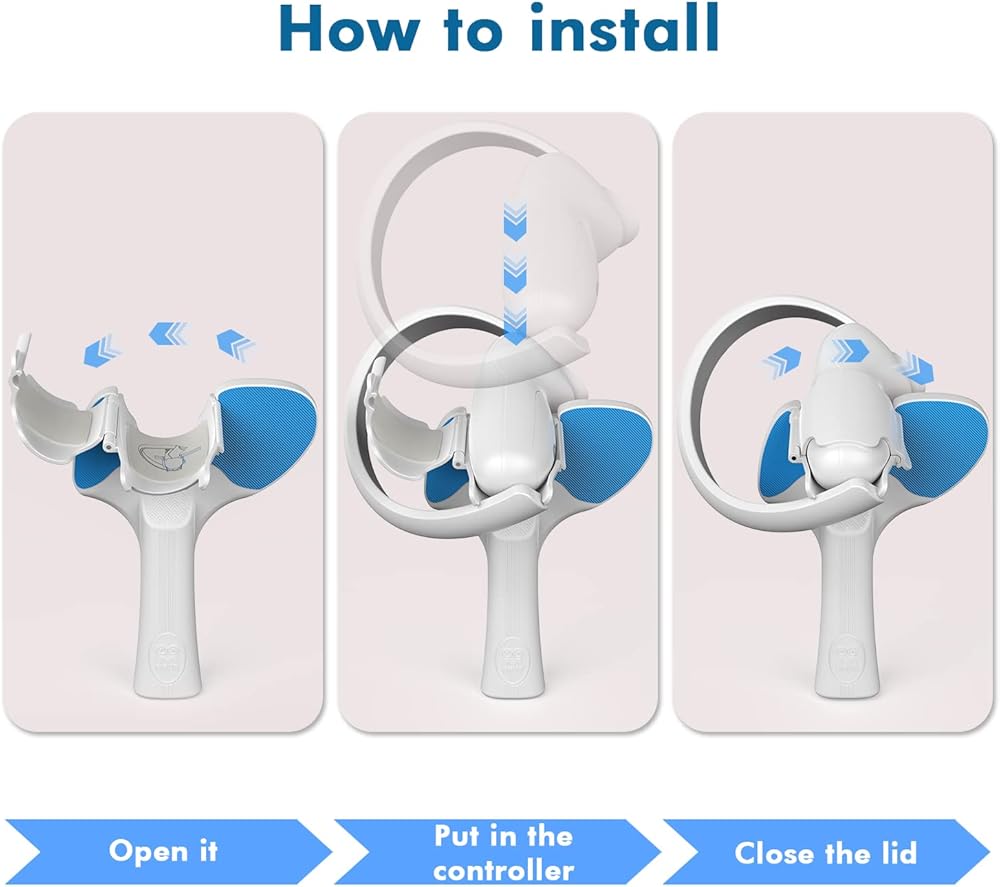 How to install

Open it

Put in the controller

Close the lid