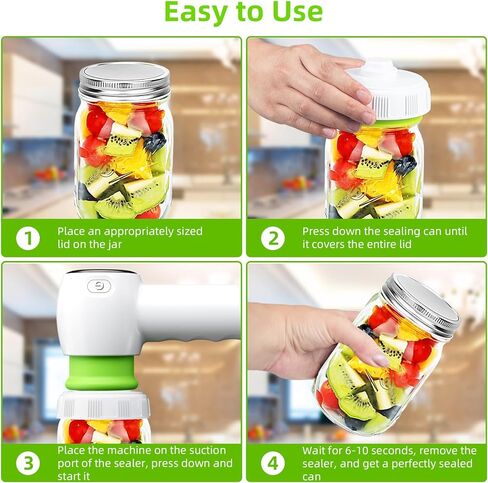 Easy to Use

1 Place an appropriately sized lid on the jar

2 Press down the sealing can until it covers the entire lid

3 Place the machine on the suction port of the sealer, press down and start it

4 Wait for 6-10 seconds, remove the sealer, and get a perfectly sealed can