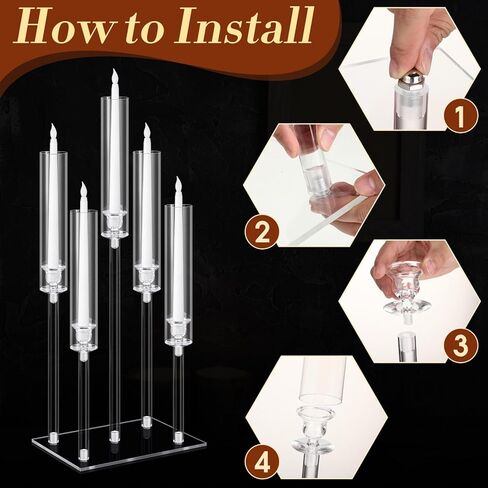 How to Install

1

2

3

4