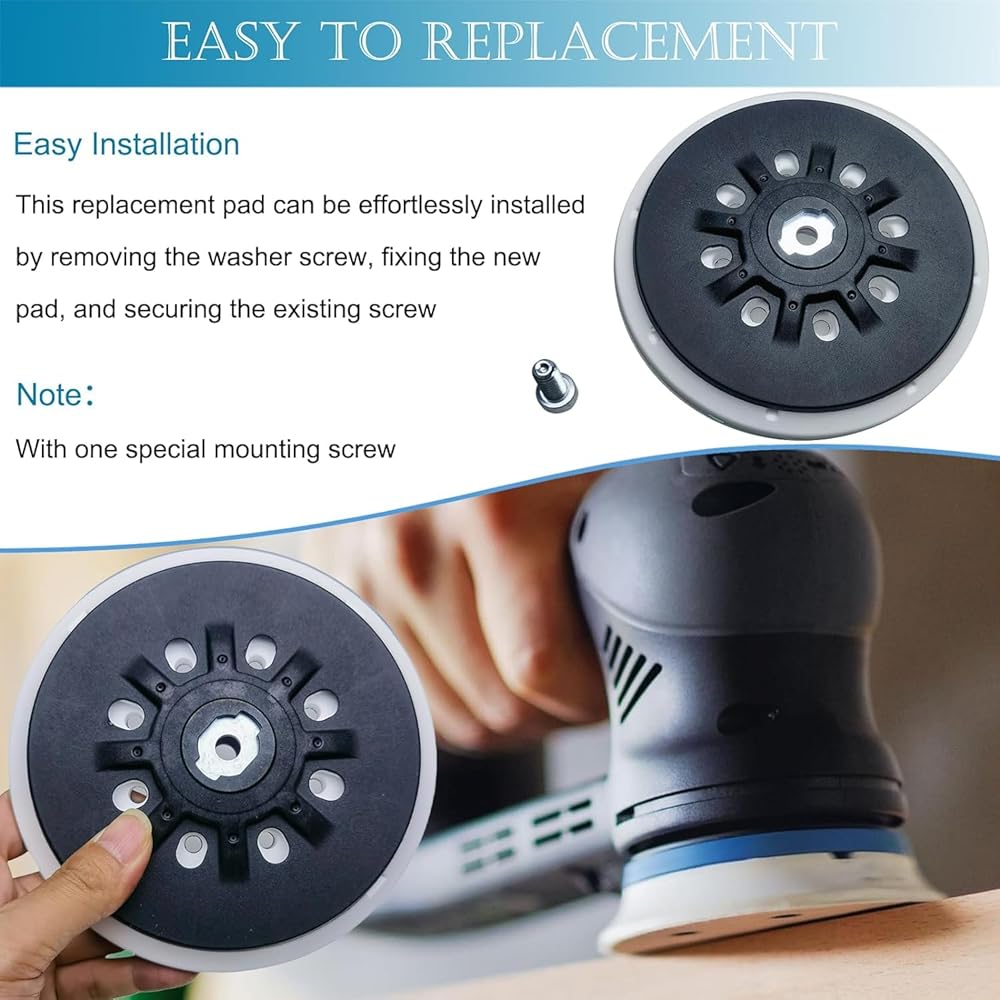 EASY TO REPLACEMENT

Easy Installation

This replacement pad can be effortlessly installed by removing the washer screw, fixing the new pad, and securing the existing screw

Note：

With one special mounting screw