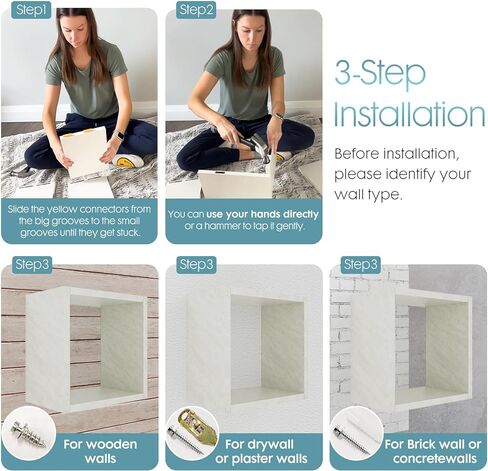 Step1

Slide the yellow connectors from the big grooves to the small grooves until they get stuck.

Step2

You can use your hands directly or a hammer to tap it gently.

3-Step Installation

Before installation, please identify your wall type.

Step3

For wooden walls

Step3

For drywall or plaster walls

Step3

For Brick wall or concretewalls