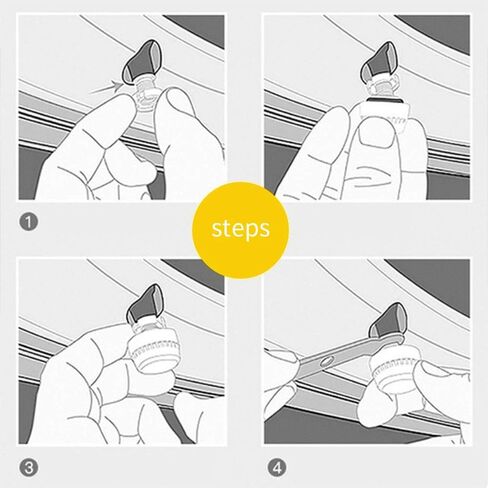 1

steps

3

4