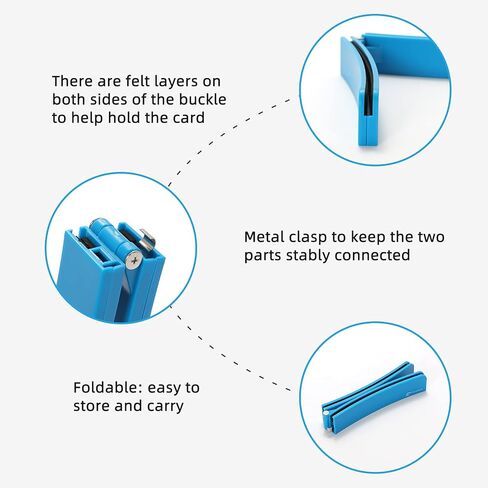 There are felt layers on both sides of the buckle to help hold the card

Metal clasp to keep the two parts stably connected

Foldable: easy to store and carry