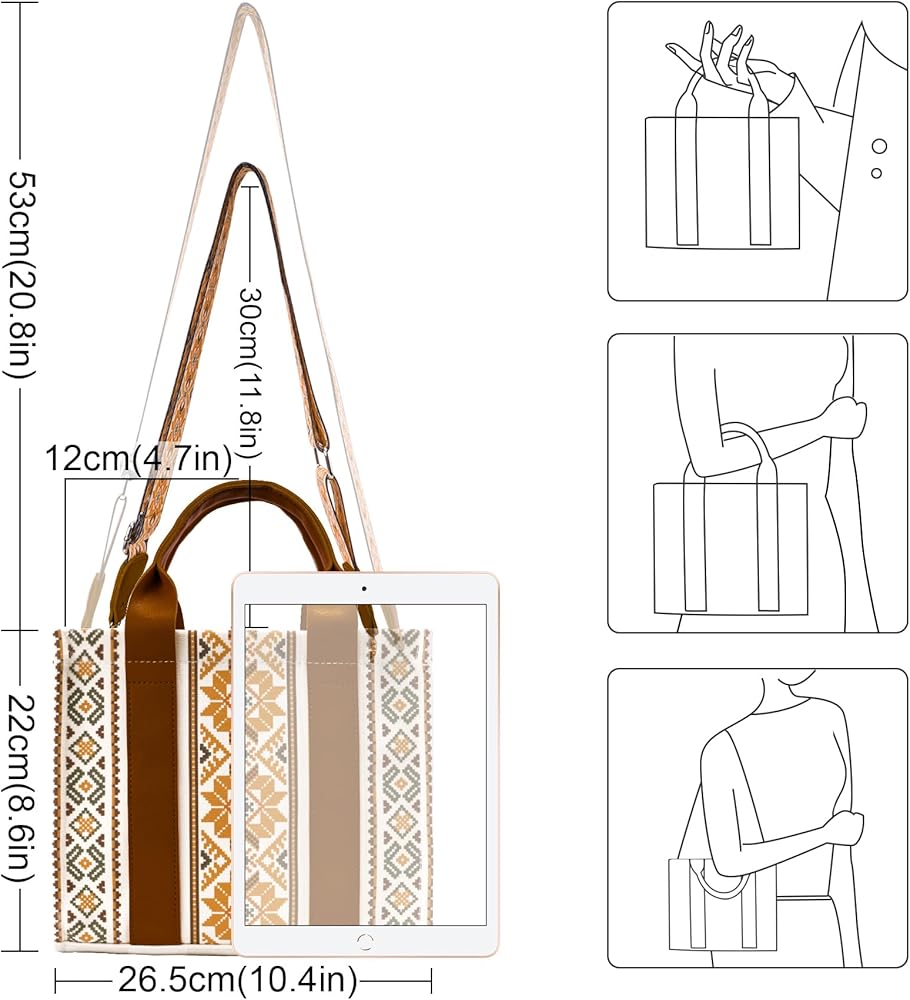 53cm(20.8in)
30cm(11.8in)
12cm(4.7in)
22cm(8.6in)
26.5cm(10.4in)