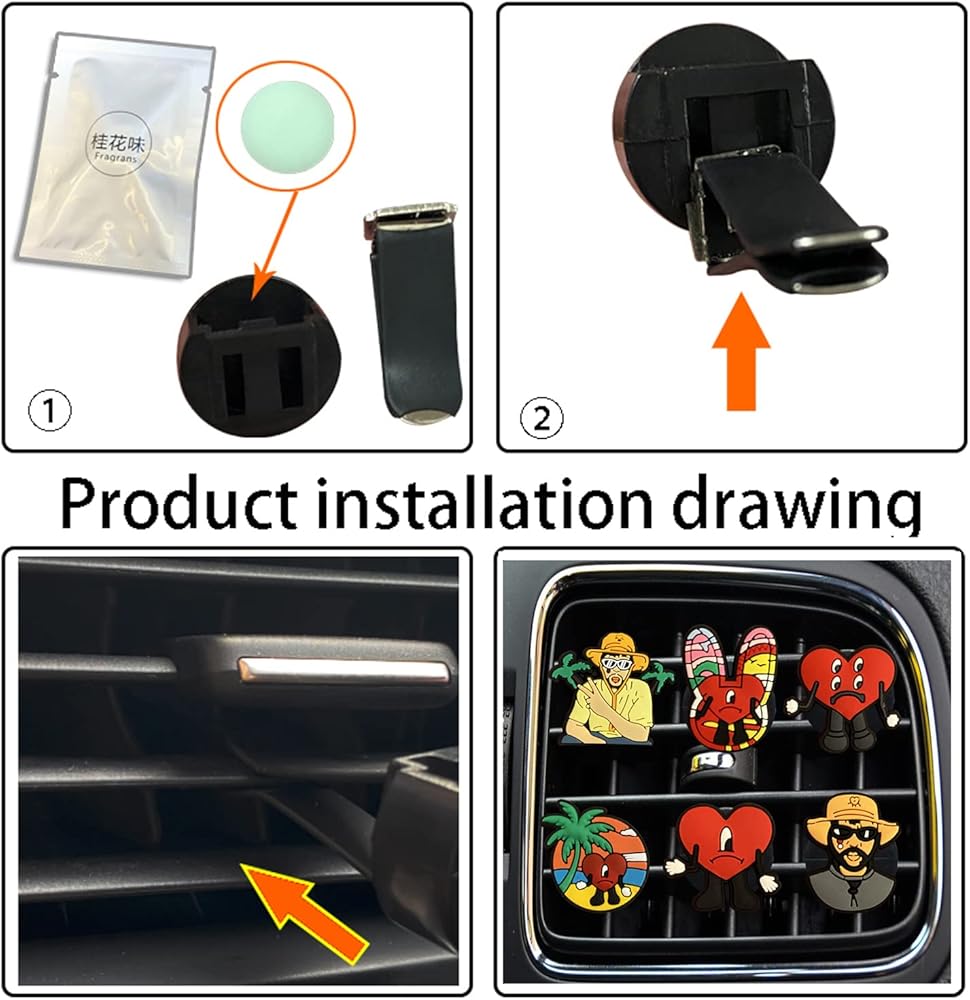 桂花味
Fragrans

①

②

Product installation drawing