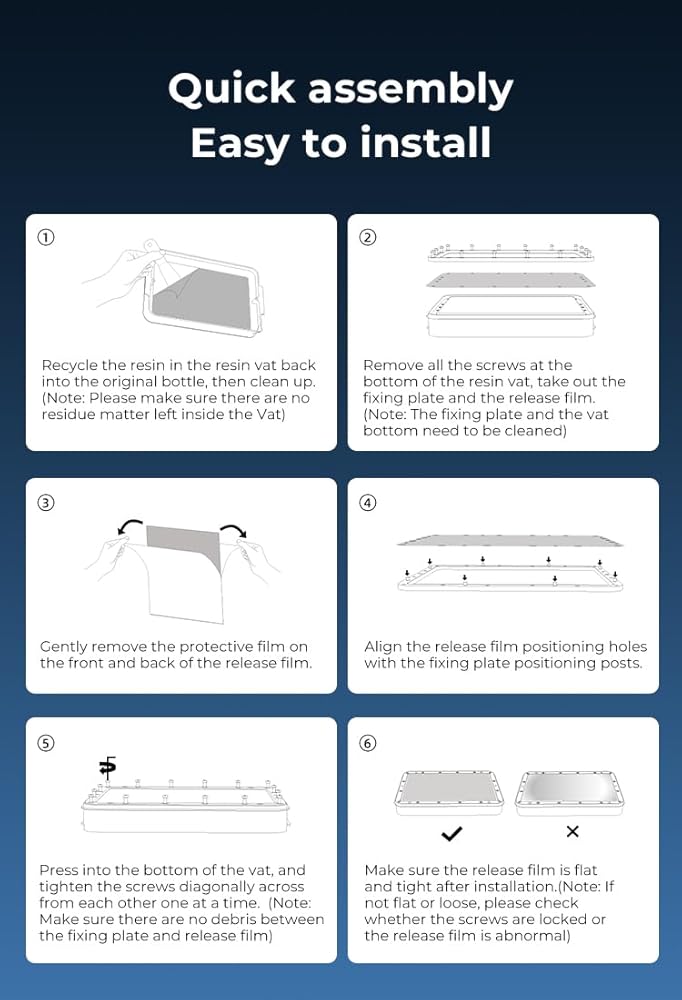 Quick assembly
Easy to install

①

Recycle the resin in the resin vat back into the original bottle, then clean up. (Note: Please make sure there are no residue matter left inside the Vat)

②

Remove all the screws at the bottom of the resin vat, take out the fixing plate and the release film. (Note: The fixing plate and the vat bottom need to be cleaned)

③

Gently remove the protective film on the front and back of the release film.

④

Align the release film positioning holes with the fixing plate positioning posts.

⑤

Press into the bottom of the vat, and tighten the screws diagonally across from each other one at a time. (Note: Make sure there are no debris between the fixing plate and release film)

⑥

✓ ×

Make sure the release film is flat and tight after installation.(Note: If not flat or loose, please check whether the screws are locked or the release film is abnormal)