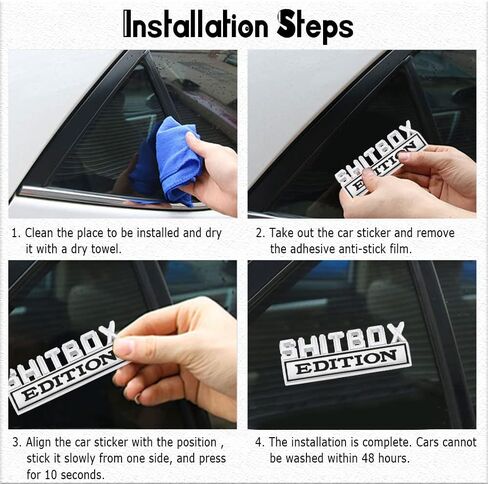 Installation Steps

SHITBOX EDITION

1. Clean the place to be installed and dry it with a dry towel.

2. Take out the car sticker and remove the adhesive anti-stick film.

SHITBOX EDITION

SHITBOX EDITION

3. Align the car sticker with the position , stick it slowly from one side, and press for 10 seconds.

4. The installation is complete. Cars cannot be washed within 48 hours.