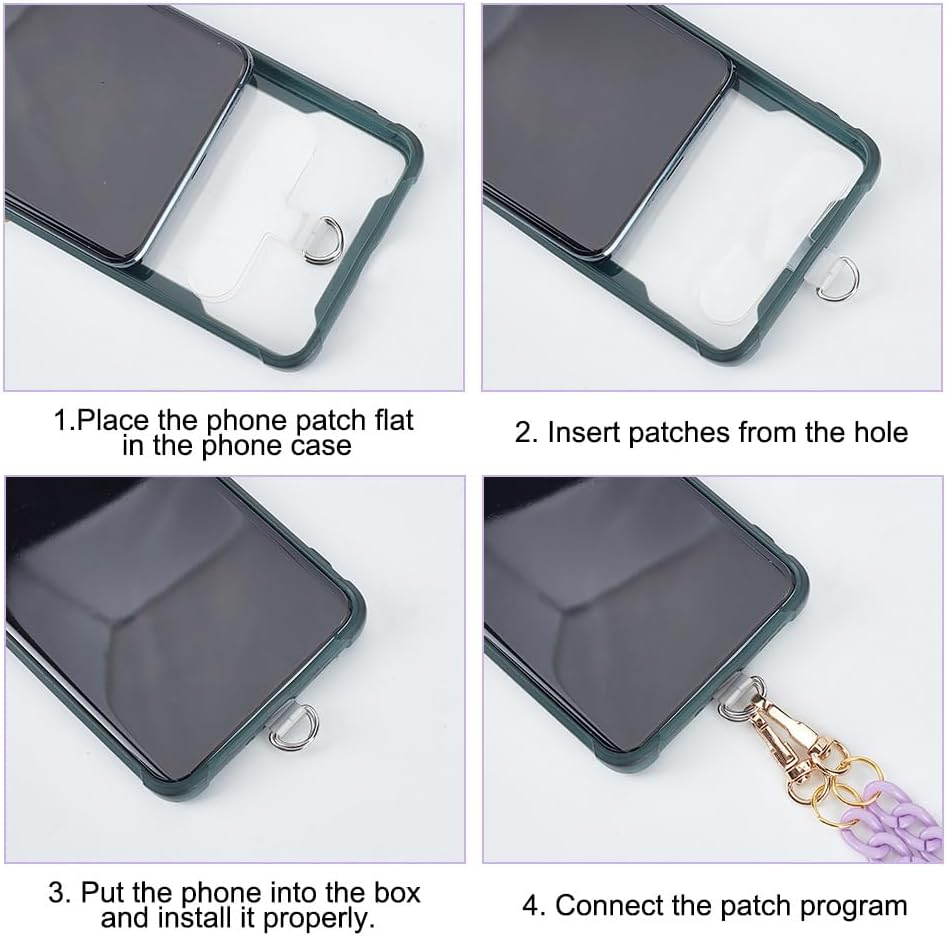 1.Place the phone patch flat in the phone case

2. Insert patches from the hole

3. Put the phone into the box and install it properly.

4. Connect the patch program