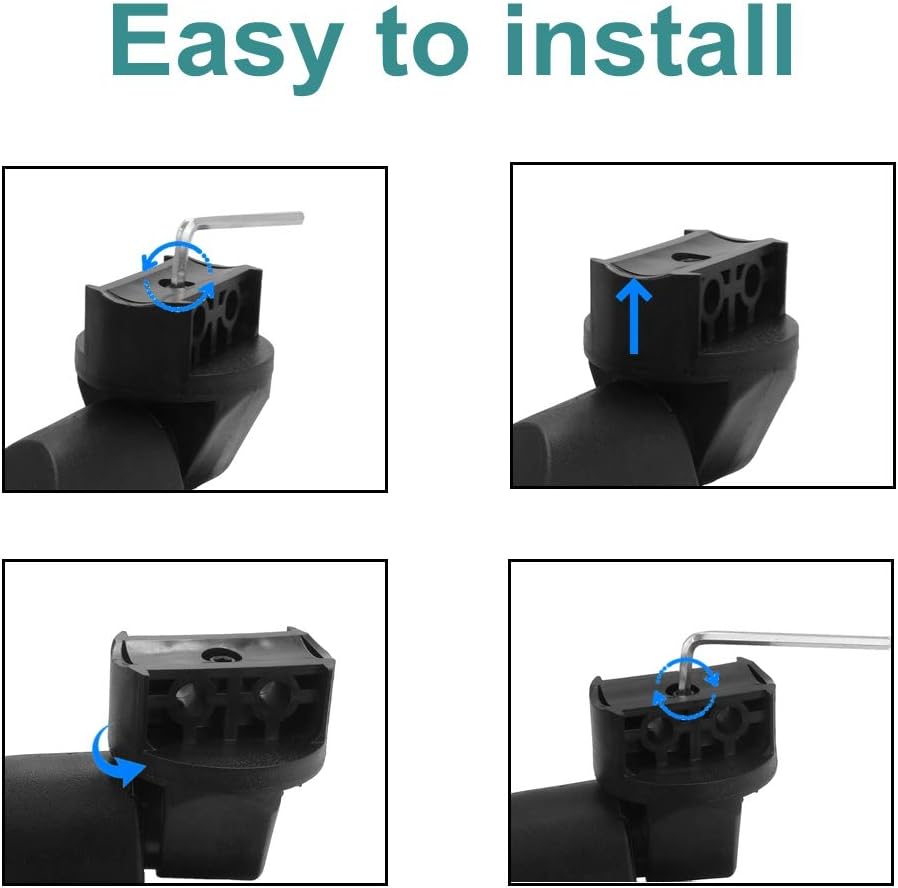 Easy to install