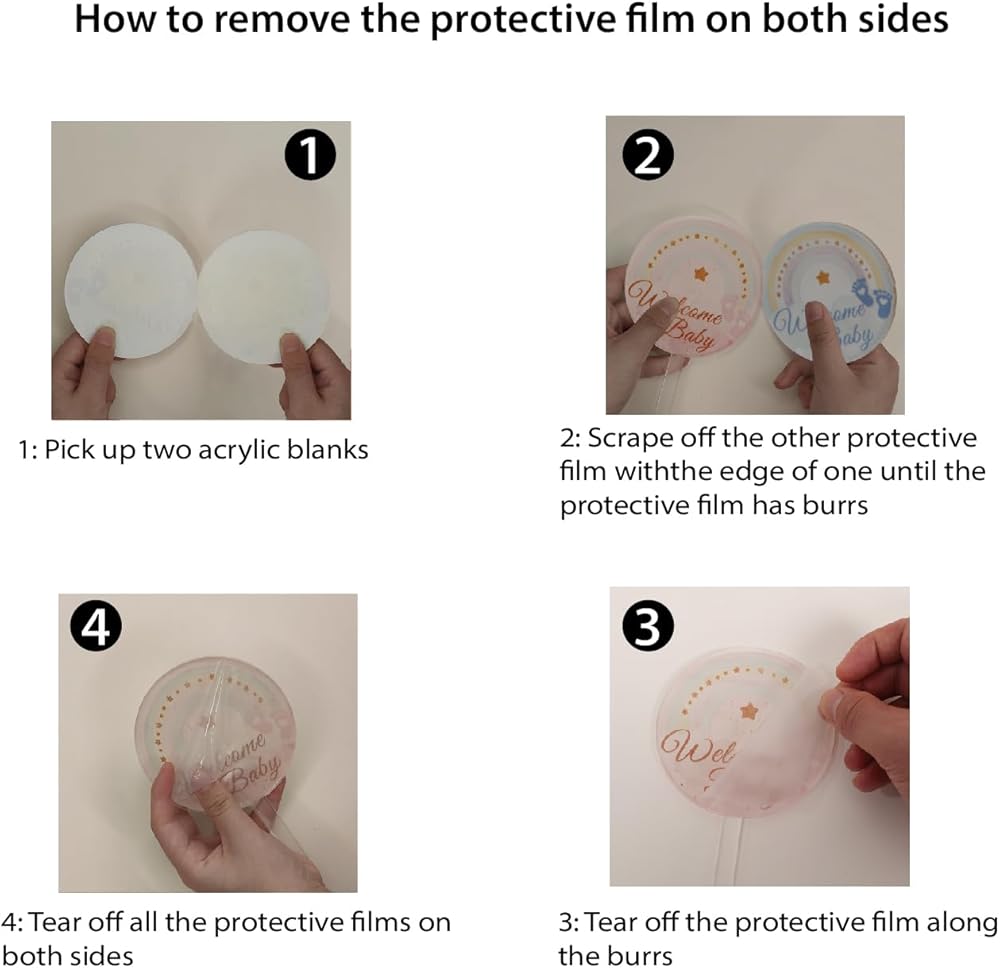 How to remove the protective film on both sides

1

1: Pick up two acrylic blanks

2

Welcome Baby

Welcome Baby

2: Scrape off the other protective film withthe edge of one until the protective film has burrs

4

Welcome Baby

4: Tear off all the protective films on both sides

3

Wel

3: Tear off the protective film along the burrs