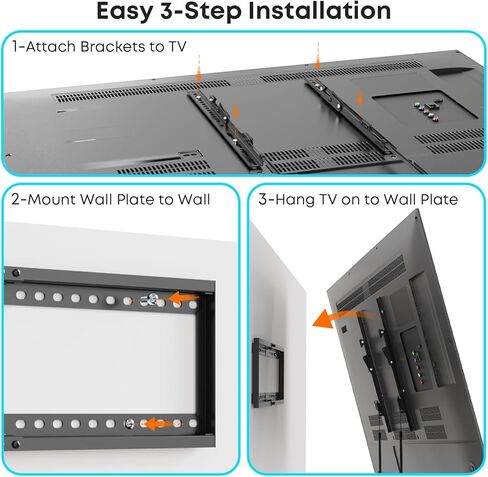 Easy 3-Step Installation

1-Attach Brackets to TV

2-Mount Wall Plate to Wall

3-Hang TV on to Wall Plate