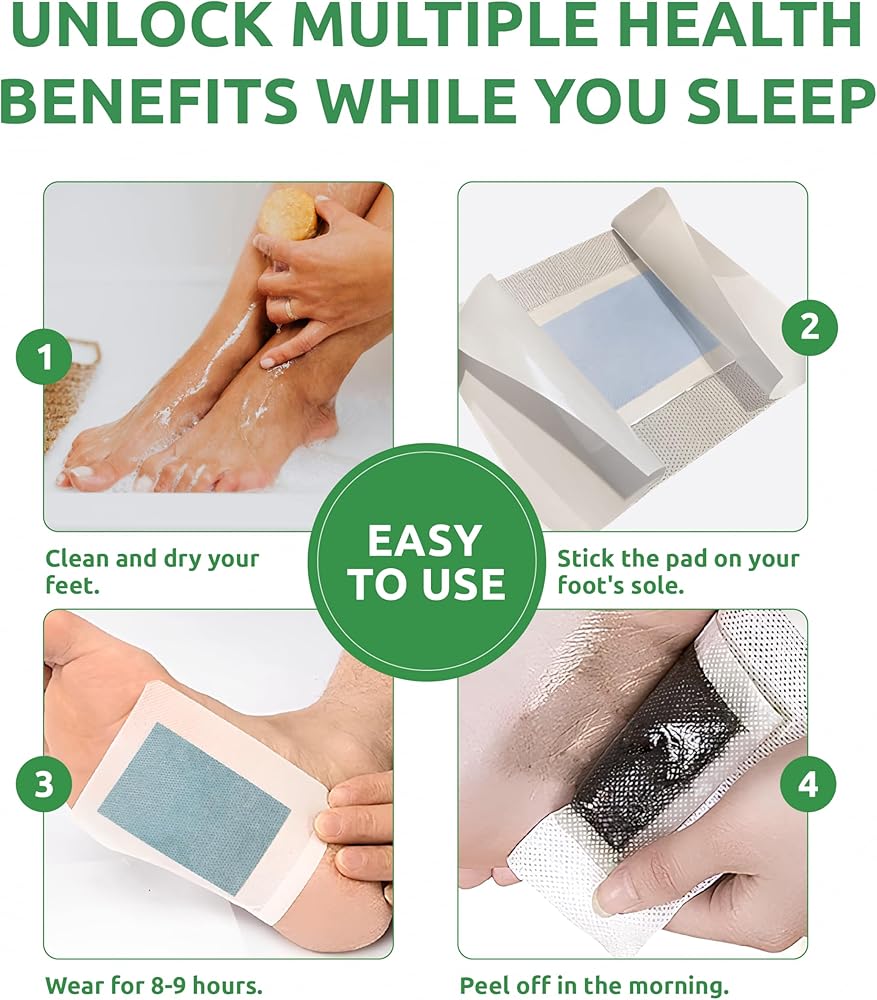 UNLOCK MULTIPLE HEALTH BENEFITS WHILE YOU SLEEP

1

Clean and dry your feet.

2

Stick the pad on your foot's sole.

EASY TO USE

3

Wear for 8-9 hours.

4

Peel off in the morning.