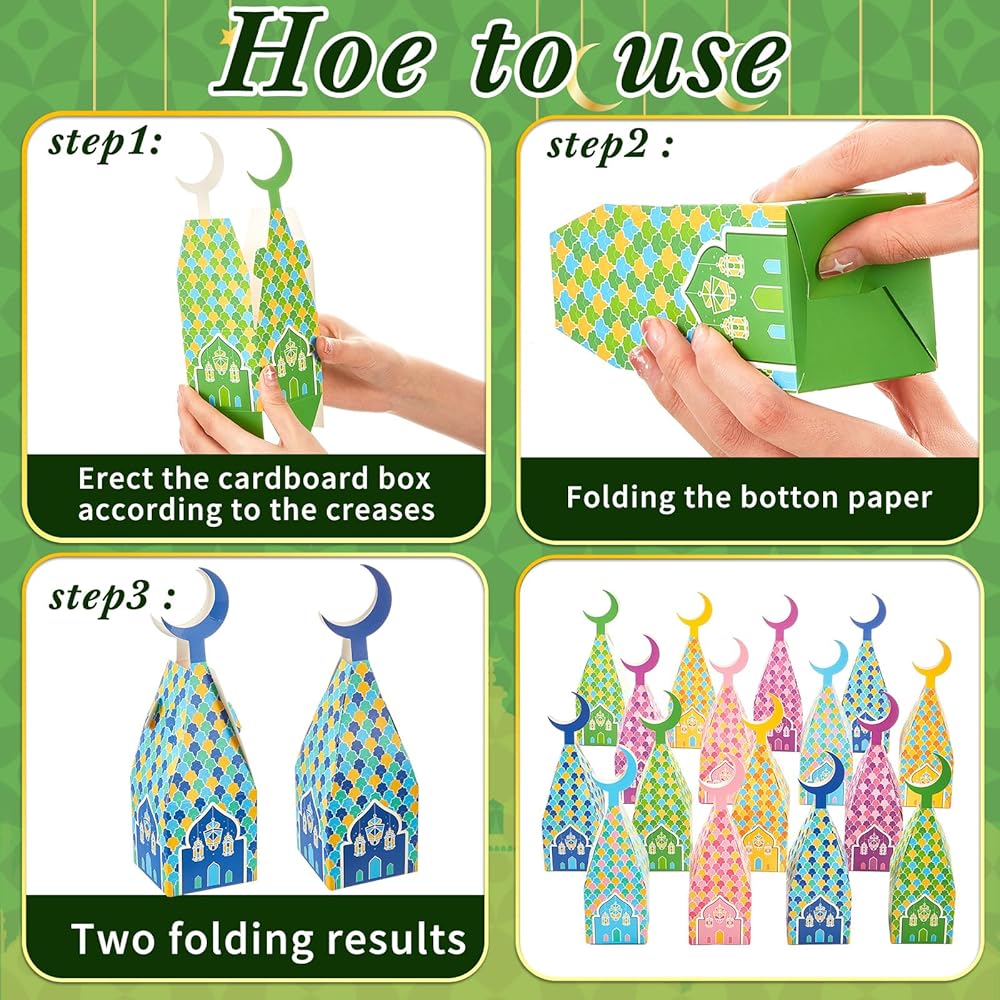 Hoe to use

step1:

Erect the cardboard box according to the creases

step2 :

Folding the botton paper

step3 :

Two folding results