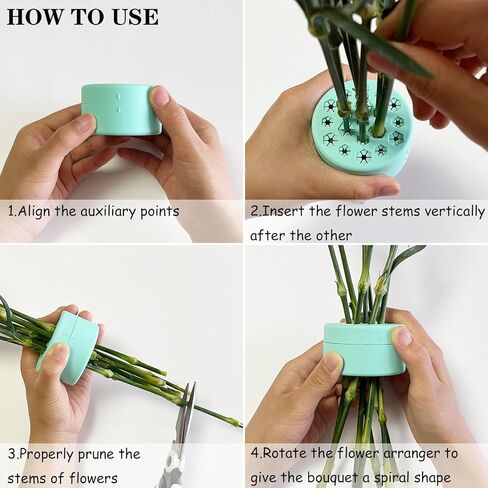 HOW TO USE

1.Align the auxiliary points

2.Insert the flower stems vertically after the other

3.Properly prune the stems of flowers

4.Rotate the flower arranger to give the bouquet a spiral shape