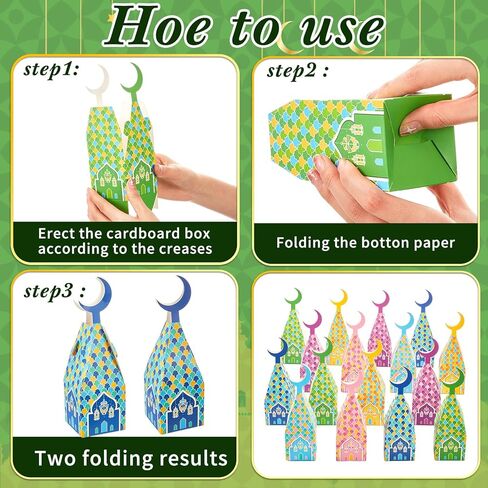 Hoe to use

step1:

Erect the cardboard box according to the creases

step2 :

Folding the botton paper

step3 :

Two folding results