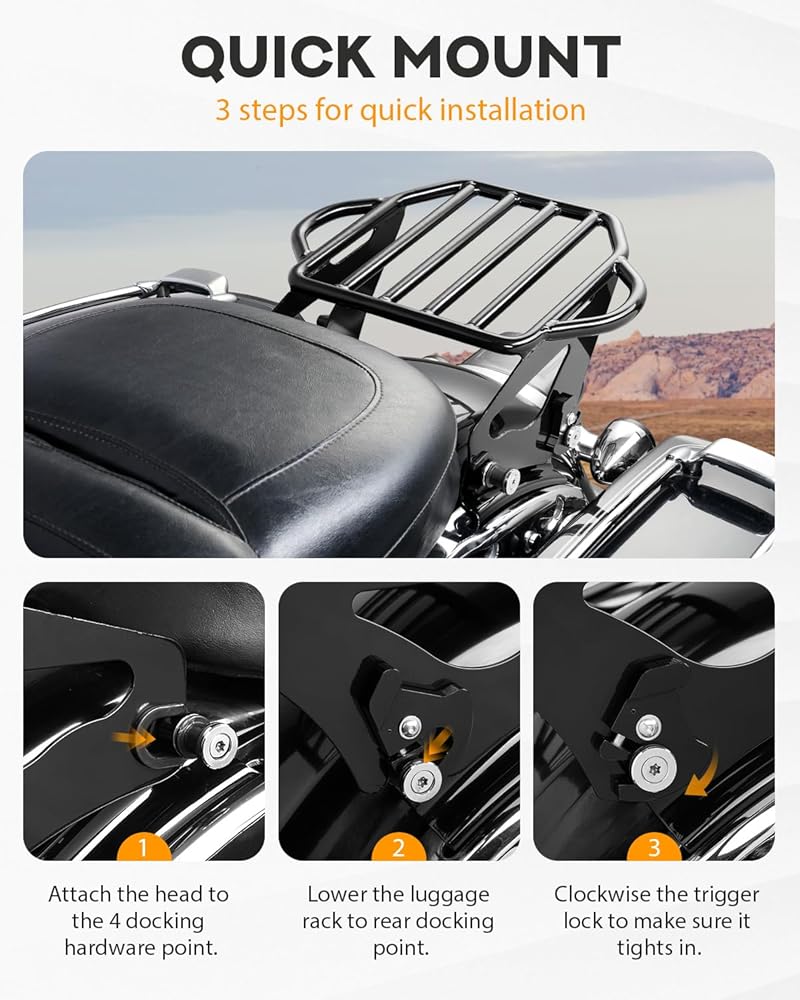 QUICK MOUNT
3 steps for quick installation

1
Attach the head to the 4 docking hardware point.

2
Lower the luggage rack to rear docking point.

3
Clockwise the trigger lock to make sure it tights in.