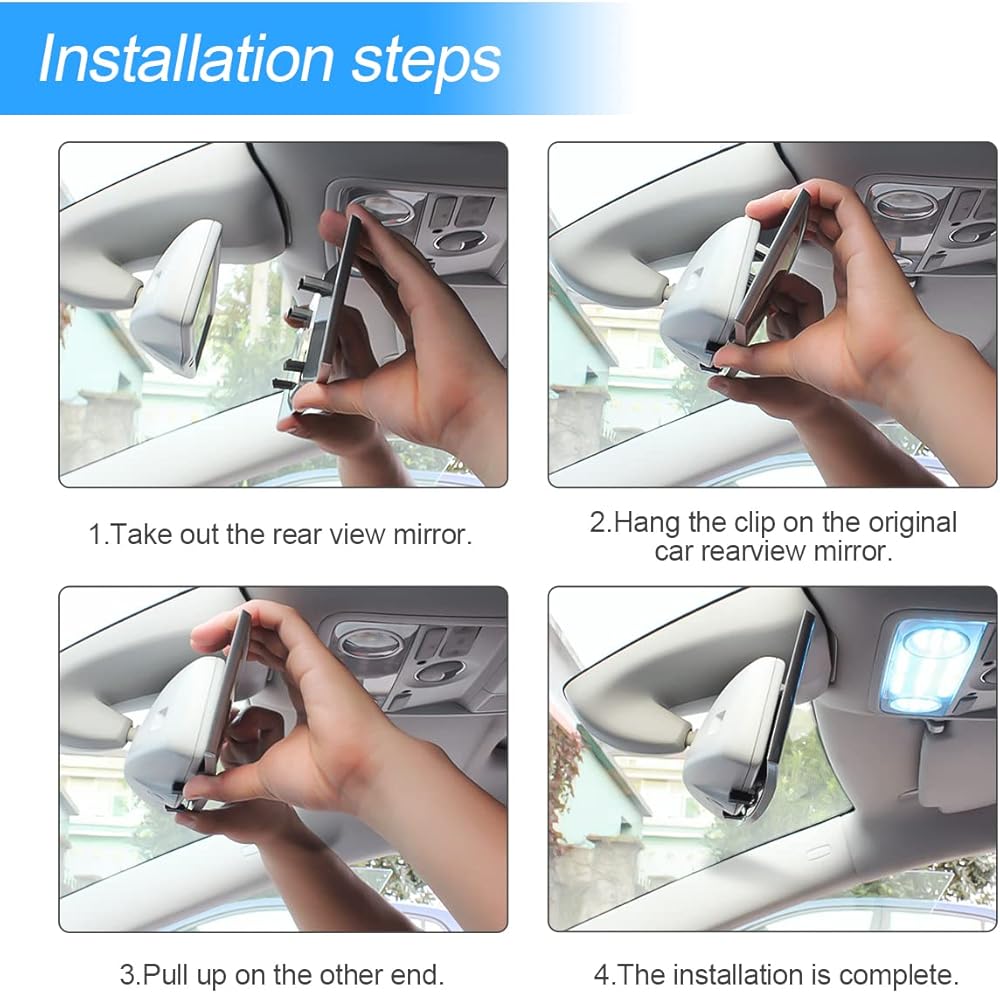 Installation steps

1.Take out the rear view mirror.

2.Hang the clip on the original car rearview mirror.

3.Pull up on the other end.

4.The installation is complete.