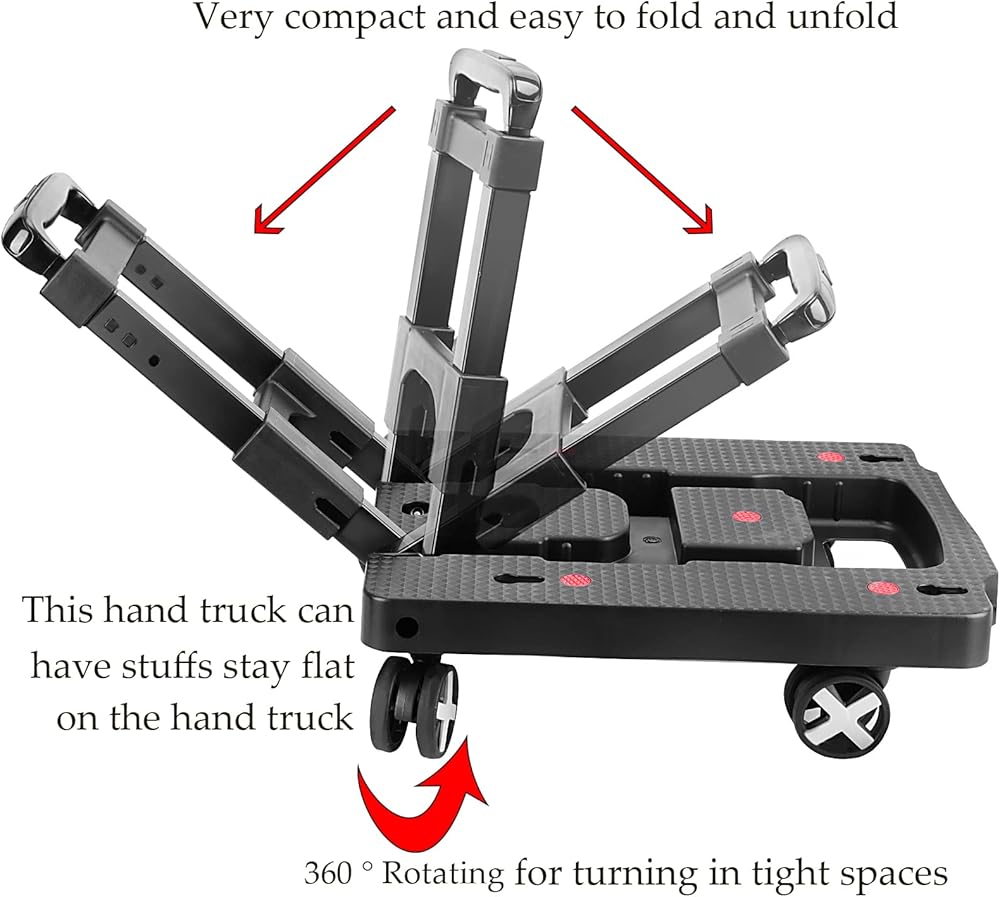 Very compact and easy to fold and unfold

This hand truck can have stuffs stay flat on the hand truck

360 ° Rotating for turning in tight spaces